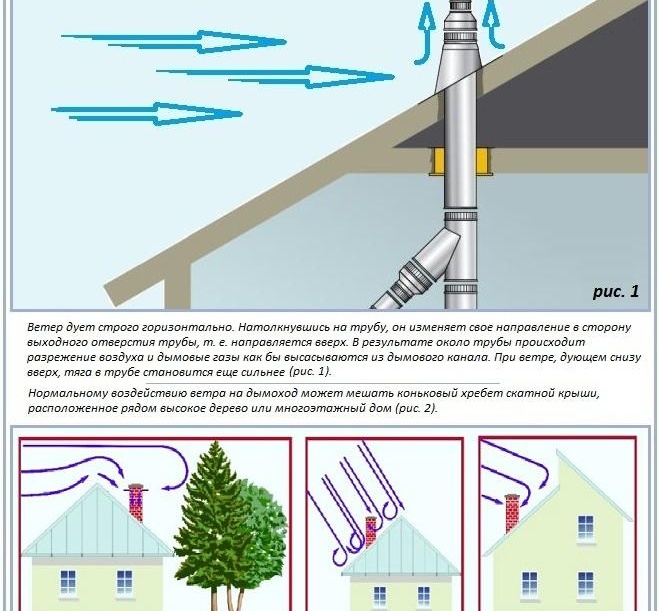 рис. 1

Ветер дует строго горизонтально. Натолкнувшись на трубу, он изменяет свое направление в сторону выходного отверстия трубы, т. е. направляется вверх. В результате около трубы происходит разрежение воздуха и дымовые газы как бы высасываются из дымового канала. При ветре, дующем снизу вверх, тяга в трубе становится еще сильнее (рис. 1).

Нормальному воздействию ветра на дымоход может мешать коньковый хребет скатной крыши, расположенное рядом высокое дерево или многоэтажный дом (рис. 2).