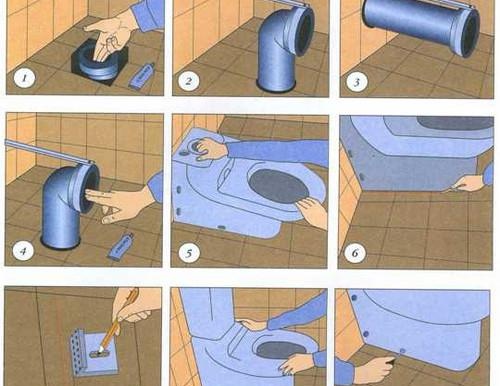 1
2
3
4
5
6