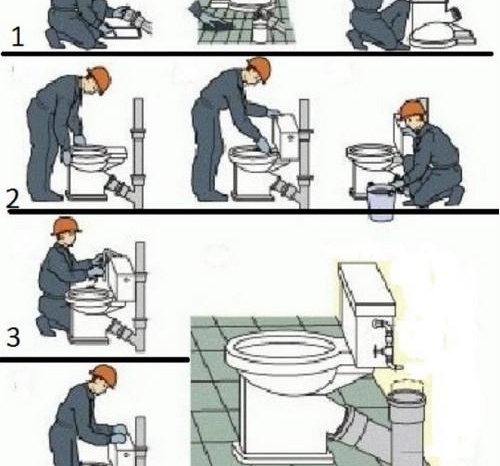 1

2

3