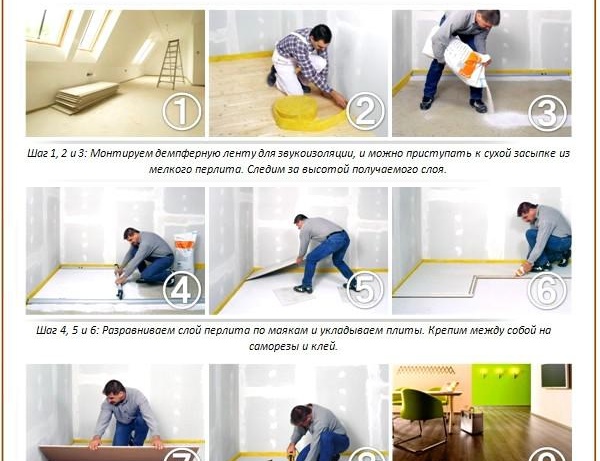 1

2

3

Шаг 1, 2 и 3: Монтируем демпферную ленту для звукоизоляции, и можно приступать к сухой засыпке из мелкого перлита. Следим за высотой получаемого слоя.

4

5

6

Шаг 4, 5 и 6: Разравниваем слой перлита по маякам и укладываем плиты. Крепим между собой на саморезы и клей.

7

8

9