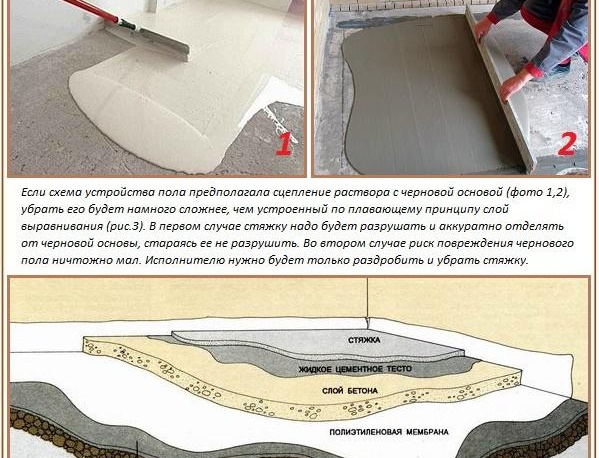 1

2

Если схема устройства пола предполагала сцепление раствора с черновой основой (фото 1,2), убрать его будет намного сложнее, чем устроенный по плавающему принципу слой выравнивания (рис.3). В первом случае стяжку надо будет разрушать и аккуратно отделять от черновой основы, стараясь ее не разрушить. Во втором случае риск повреждения чернового пола ничтожно мал. Исполнителю нужно будет только раздробить и убрать стяжку.

СТЯЖКА

ЖИДКОЕ ЦЕМЕНТНОЕ ТЕСТО

СЛОЙ БЕТОНА

ПОЛИЭТИЛЕНОВАЯ МЕМБРАНА