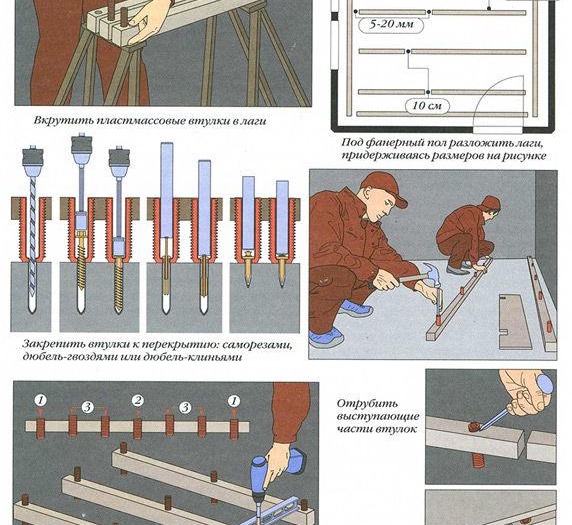 5-20 мм

10 см

Вкрутить пластмассовые втулки в лаги

Под фанерный пол разложить лаги, придерживаясь размеров на рисунке

Закрепить втулки к перекрытию: саморезами, дюбель-гвоздями или дюбель-клиньями

1 3 2 3 1

Отрубить выступающие части втулок