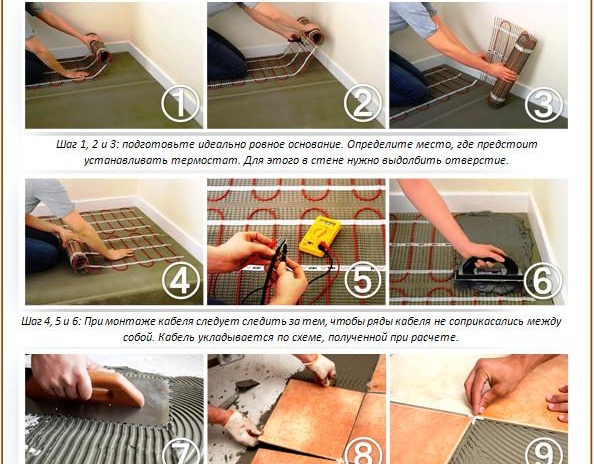 ①

②

③

Шаг 1, 2 и 3: подготовьте идеально ровное основание. Определите место, где предстоит устанавливать термостат. Для этого в стене нужно выдолбить отверстие.

④

⑤

⑥

Шаг 4, 5 и 6: При монтаже кабеля следует следить за тем, чтобы ряды кабеля не соприкасались между собой. Кабель укладывается по схеме, полученной при расчете.

⑦

⑧

⑨