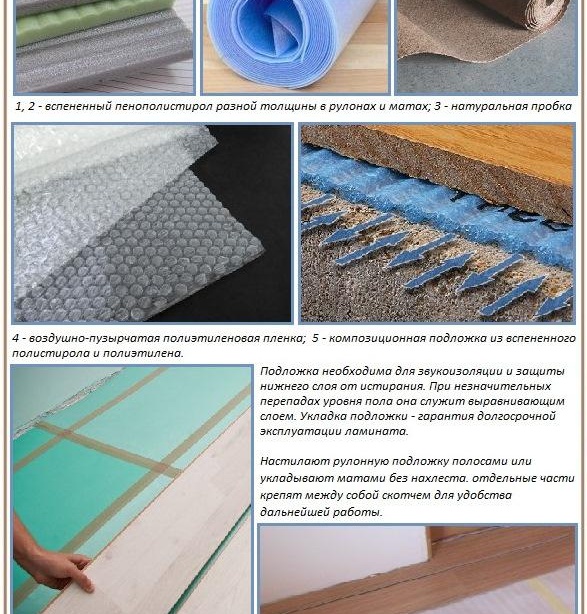 1, 2 - вспененный пенополистирол разной толщины в рулонах и матах; 3 - натуральная пробка

4 - воздушно-пузырчатая полиэтиленовая пленка; 5 - композиционная подложка из вспененного полистирола и полиэтилена.

Подложка необходима для звукоизоляции и защиты нижнего слоя от истирания. При незначительных перепадах уровня пола она служит выравнивающим слоем. Укладка подложки - гарантия долгосрочной эксплуатации ламината.

Настилают рулонную подложку полосами или укладывают матами без нахлеста. отдельные части крепят между собой скотчем для удобства дальнейшей работы.