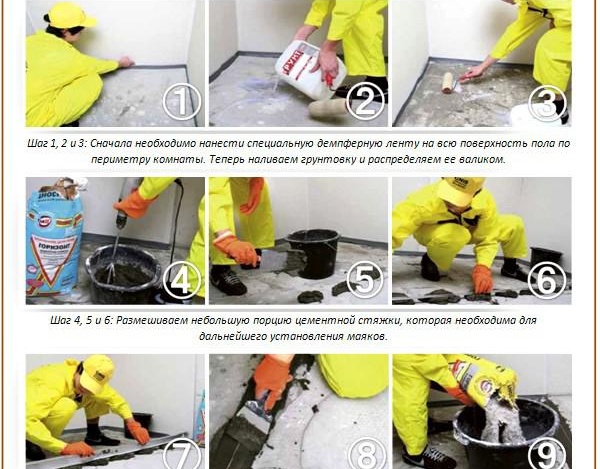 ①

②

③

Шаг 1, 2 и 3: Сначала необходимо нанести специальную демпферную ленту на всю поверхность пола по периметру комнаты. Теперь наливаем грунтовку и распределяем ее валиком.

ГОРИЗОНТ

④

⑤

⑥

Шаг 4, 5 и 6: Размешиваем небольшую порцию цементной стяжки, которая необходима для дальнейшего установления маяков.

⑦

⑧

⑨