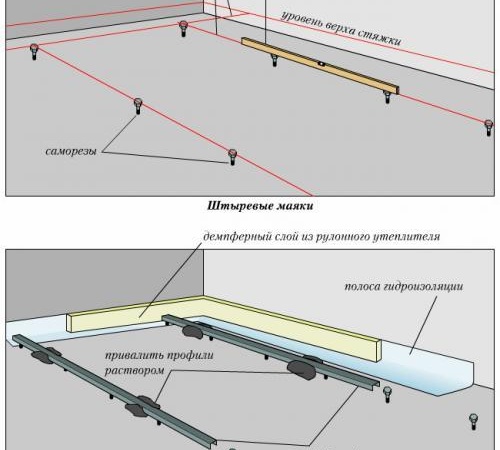 уровень верха стяжки

саморезы

Штыревые маяки

демпферный слой из рулонного утеплителя

полоса гидроизоляции

привалить профили раствором