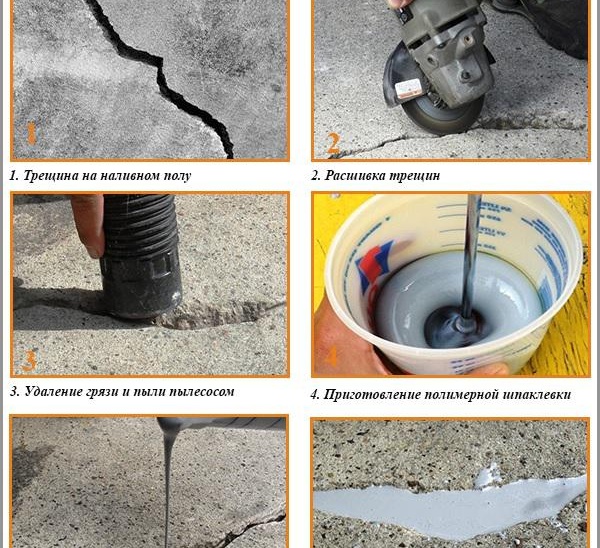 1

2

1. Трещина на наливном полу

2. Расшивка трещин

3

4

3. Удаление грязи и пыли пылесосом

4. Приготовление полимерной шпаклевки