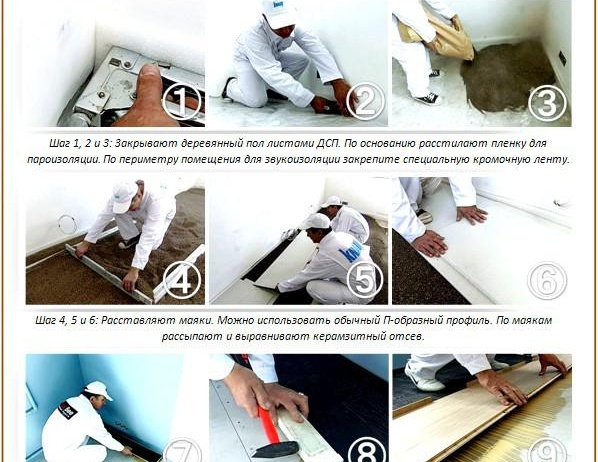 1 2 3

Шаг 1, 2 и 3: Закрывают деревянный пол листами ДСП. По основанию расстилают пленку для пароизоляции. По периметру помещения для звукоизоляции закрепите специальную кромочную ленту.

4 5 6

Шаг 4, 5 и 6: Расставляют маяки. Можно использовать обычный П-образный профиль. По маякам рассыпают и выравнивают керамзитный отсев.

7 8 9